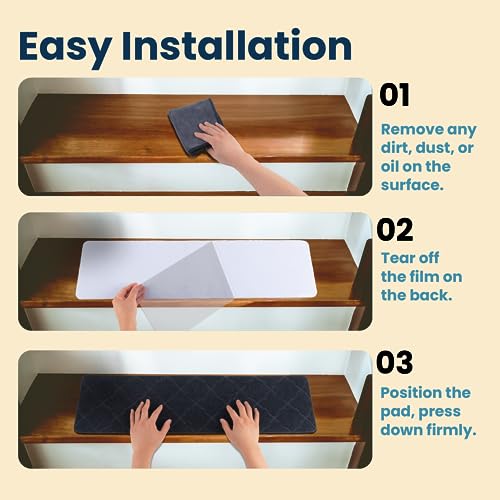 Easy Installation

01

Remove any dirt, dust, or oil on the surface.

02

Tear off the film on the back.

03

Position the pad, press down firmly.